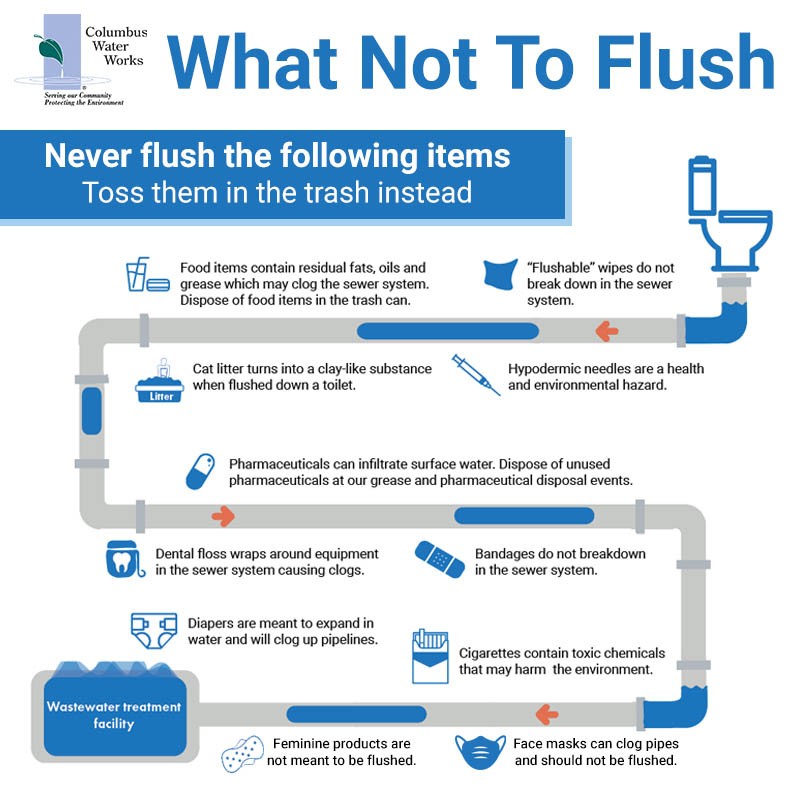 Columbus Water Works
Serving our Community
Protecting the Environment

What Not To Flush

Never flush the following items
Toss them in the trash instead

Food items contain residual fats, oils and grease which may clog the sewer system. Dispose of food items in the trash can.

"Flushable" wipes do not break down in the sewer system.

Litter

Cat litter turns into a clay-like substance when flushed down a toilet.

Hypodermic needles are a health and environmental hazard.

Pharmaceuticals can infiltrate surface water. Dispose of unused pharmaceuticals at our grease and pharmaceutical disposal events.

Dental floss wraps around equipment in the sewer system causing clogs.

Bandages do not breakdown in the sewer system.

Diapers are meant to expand in water and will clog up pipelines.

Cigarettes contain toxic chemicals that may harm the environment.

Wastewater treatment facility

Feminine products are not meant to be flushed.

Face masks can clog pipes and should not be flushed.