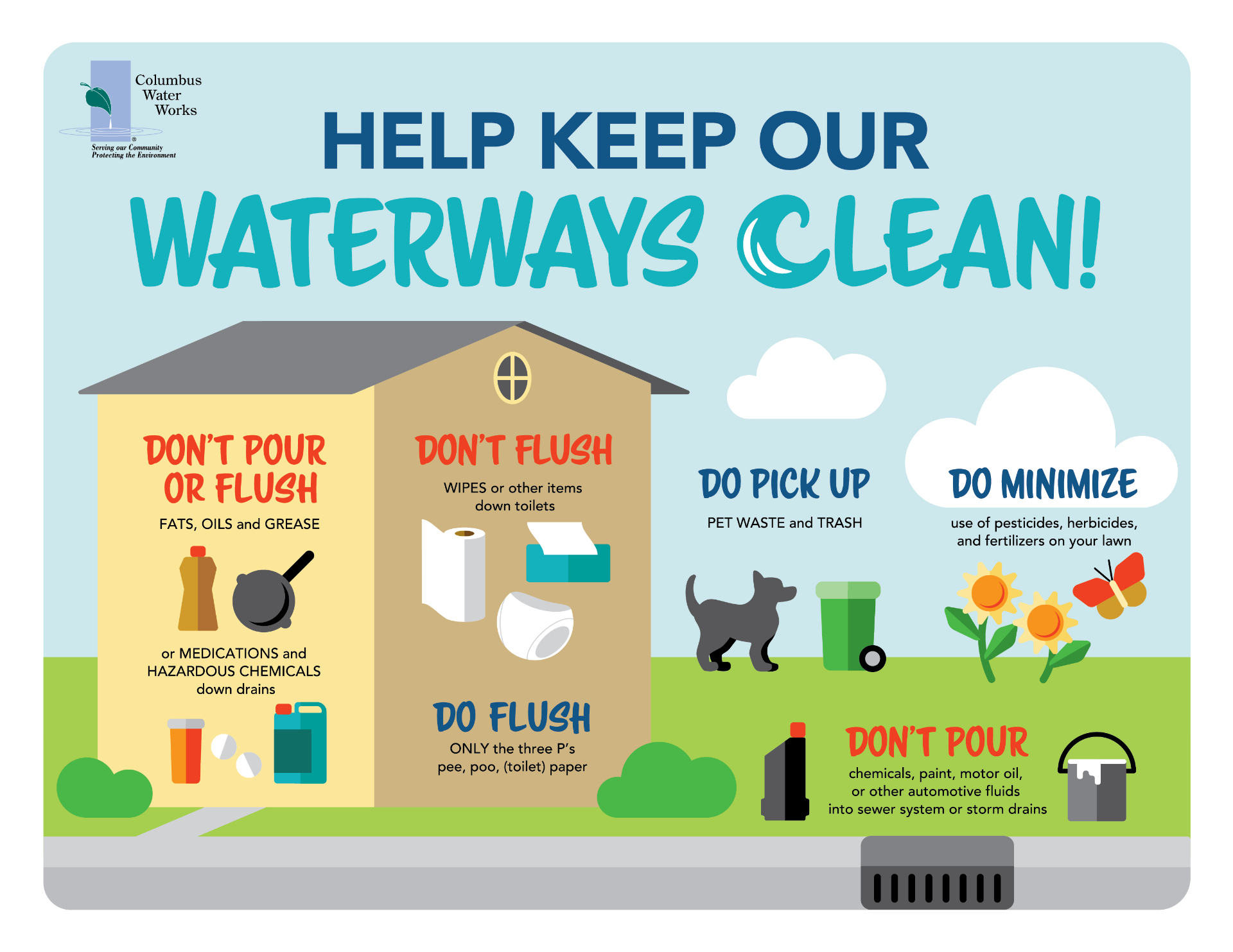 Columbus Water Works
Serving our Community
Protecting the Environment

HELP KEEP OUR
WATERWAYS CLEAN!

DON'T POUR OR FLUSH
FATS, OILS and GREASE

or MEDICATIONS and HAZARDOUS CHEMICALS down drains

DON'T FLUSH
WIPES or other items down toilets

DO FLUSH
ONLY the three P's
pee, poo, (toilet) paper

DO PICK UP
PET WASTE and TRASH

DO MINIMIZE
use of pesticides, herbicides, and fertilizers on your lawn

DON'T POUR
chemicals, paint, motor oil, or other automotive fluids into sewer system or storm drains